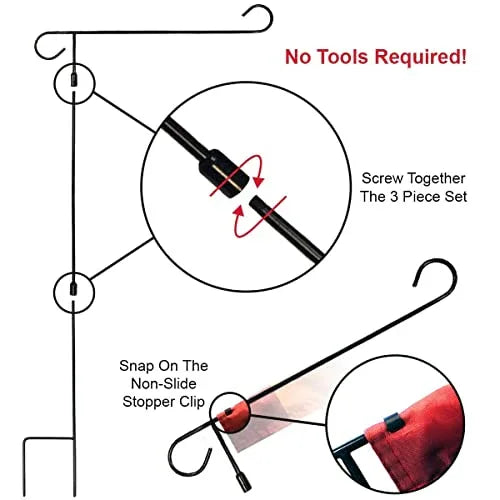 No Tools Required!

Screw Together
The 3 Piece Set

Snap On The
Non-Slide
Stopper Clip