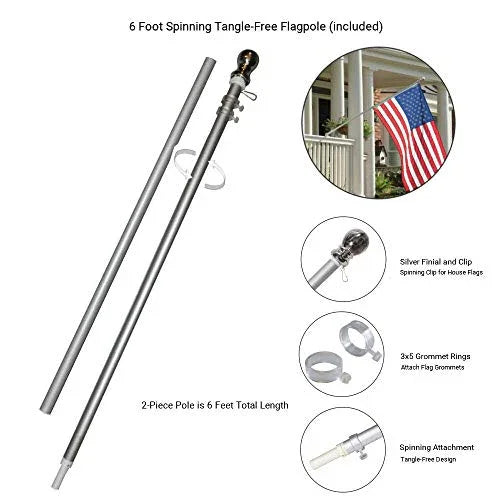 6 Foot Spinning Tangle-Free Flagpole (included)

Silver Finial and Clip
Spinning Clip for House Flags

3x5 Grommet Rings
Attach Flag Grommets

2-Piece Pole is 6 Feet Total Length

Spinning Attachment
Tangle-Free Design