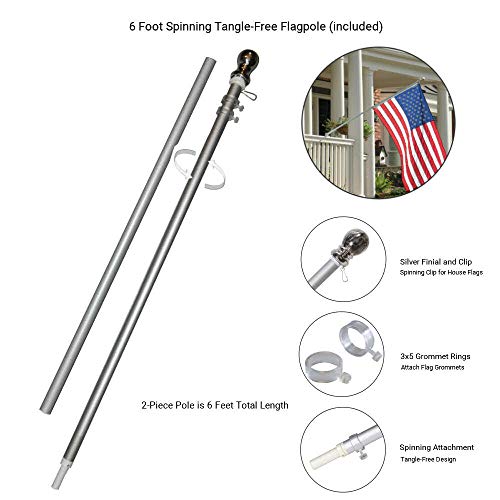 6 Foot Spinning Tangle-Free Flagpole (included)

Silver Finial and Clip
Spinning Clip for House Flags

3x5 Grommet Rings
Attach Flag Grommets

2-Piece Pole is 6 Feet Total Length

Spinning Attachment
Tangle-Free Design