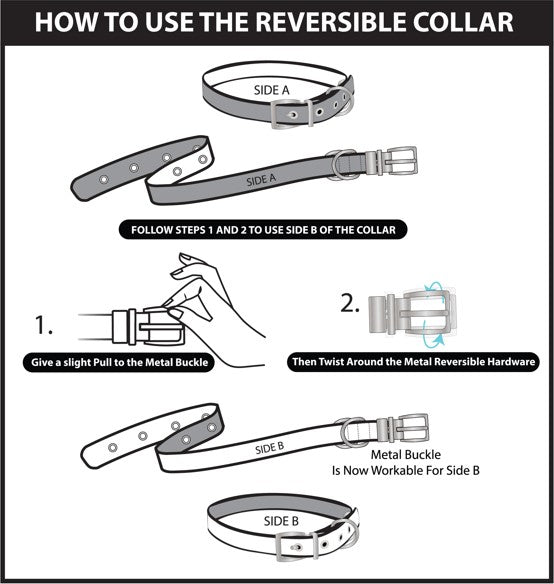 HOW TO USE THE REVERSIBLE COLLAR

SIDE A

SIDE A

FOLLOW STEPS 1 AND 2 TO USE SIDE B OF THE COLLAR

1.

Give a slight Pull to the Metal Buckle

2.

Then Twist Around the Metal Reversible Hardware

SIDE B

Metal Buckle
Is Now Workable For Side B

SIDE B