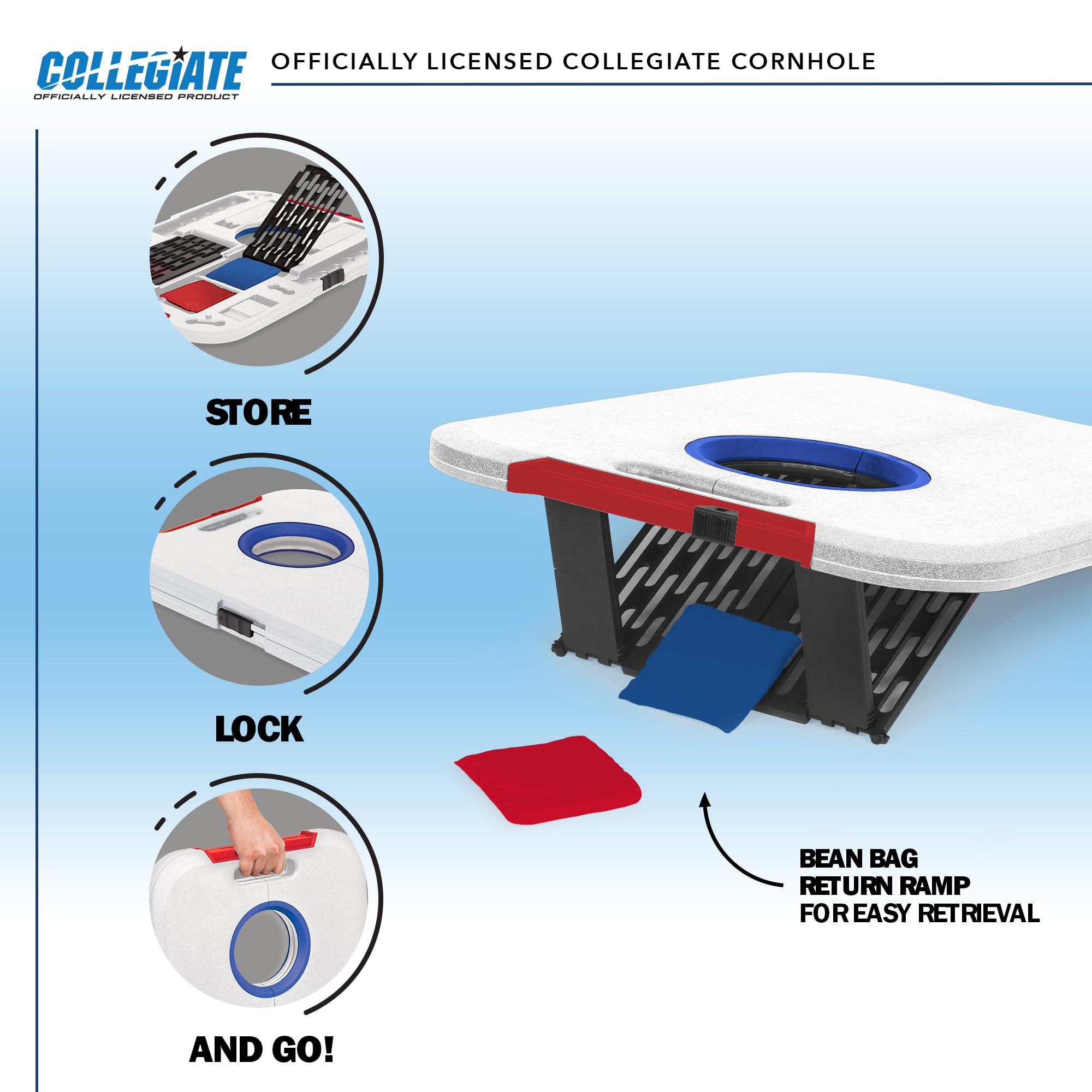 COLLEGIATE
OFFICIALLY LICENSED PRODUCT

OFFICIALLY LICENSED COLLEGIATE CORNHOLE

STORE

LOCK

AND GO!

BEAN BAG
RETURN RAMP
FOR EASY RETRIEVAL