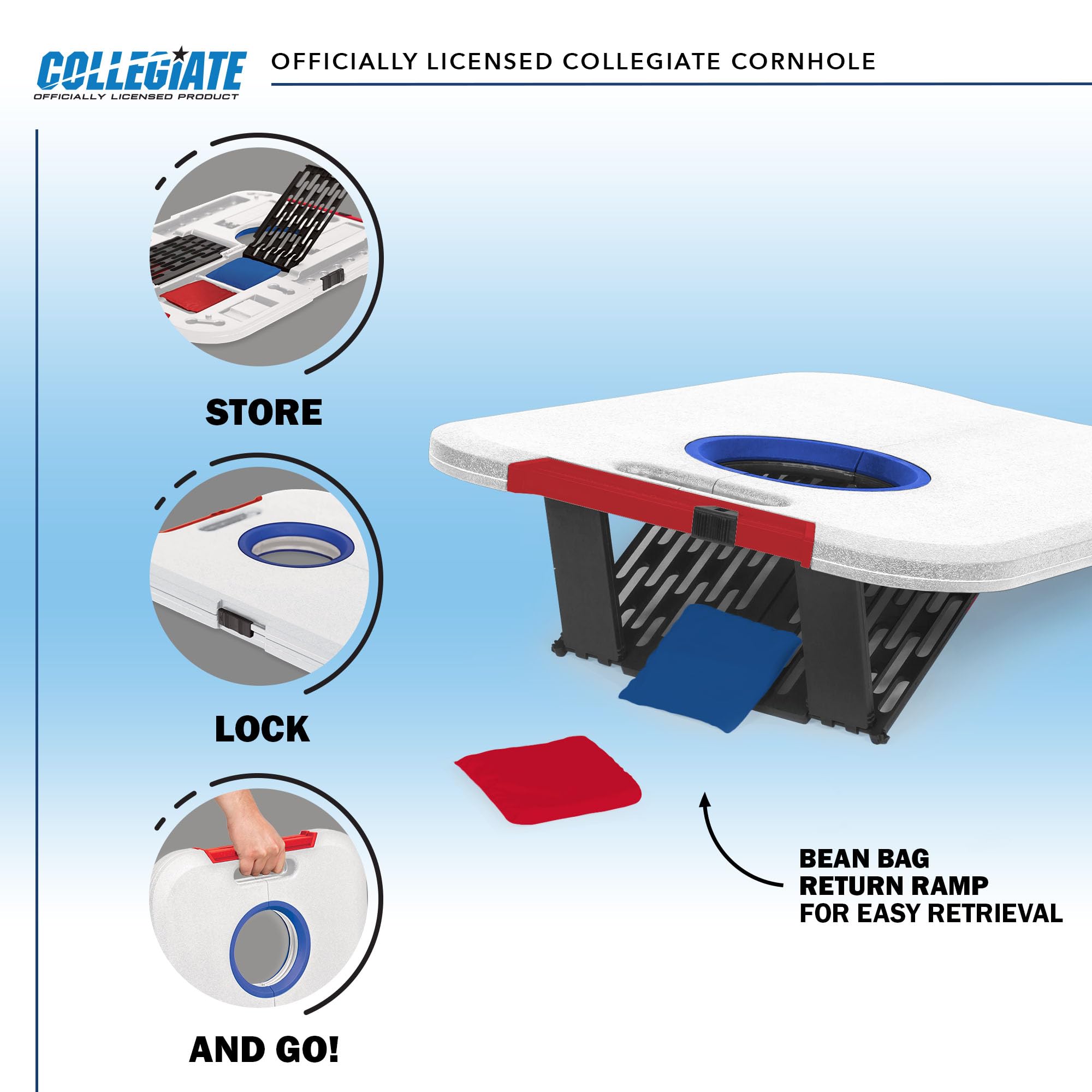 COLLEGIATE
OFFICIALLY LICENSED PRODUCT

OFFICIALLY LICENSED COLLEGIATE CORNHOLE

STORE

LOCK

AND GO!

BEAN BAG
RETURN RAMP
FOR EASY RETRIEVAL