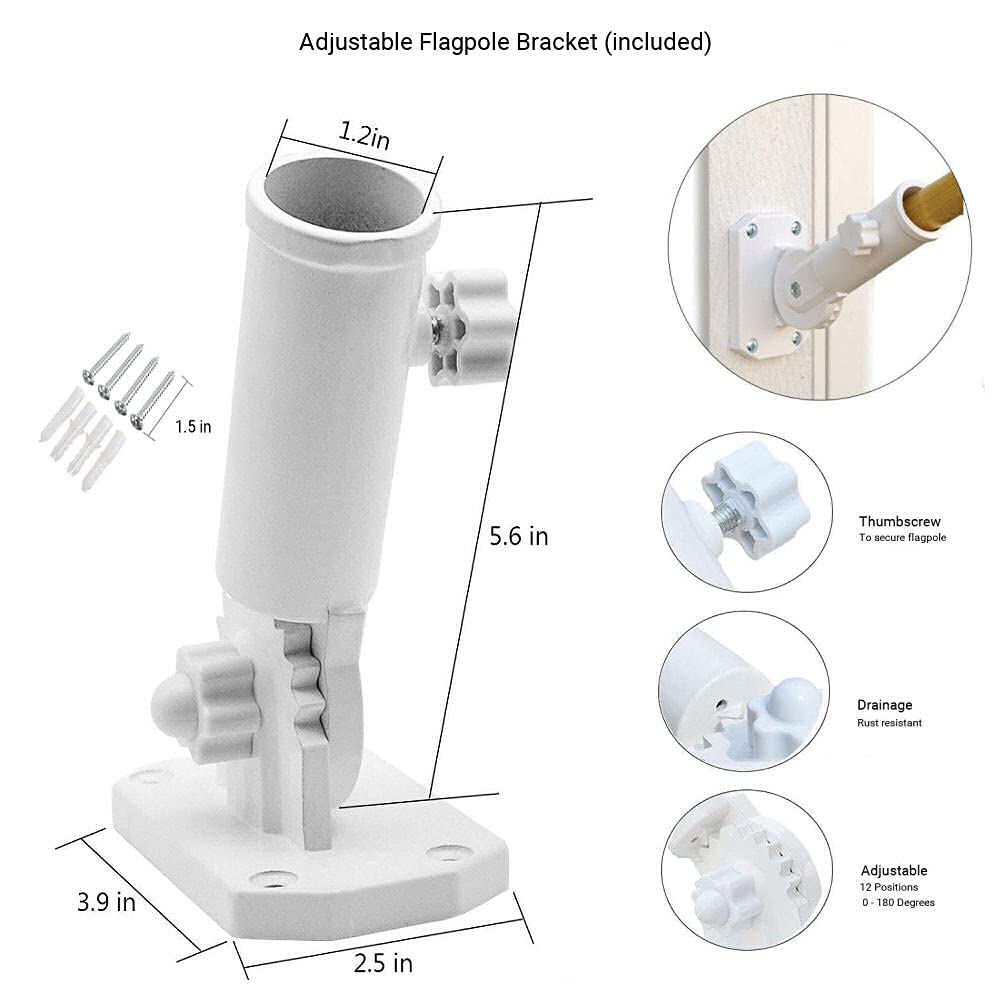 Adjustable Flagpole Bracket (included)

1.2in

1.5 in

5.6 in

3.9 in

2.5 in

Thumbscrew
To secure flagpole

Drainage
Rust resistant

Adjustable
12 Positions
0 - 180 Degrees